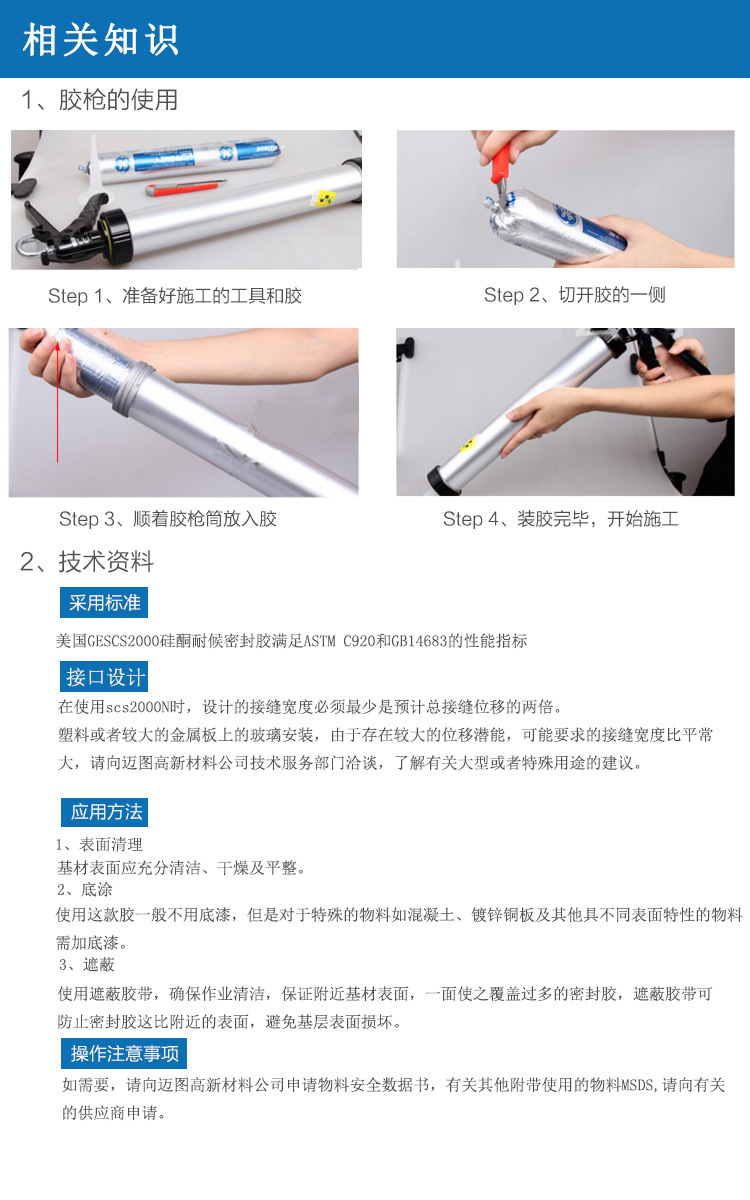 相关知识

1、胶枪的使用

Step 1、准备好施工的工具和胶

Step 2、切开胶的一侧

Step 3、顺着胶枪筒放入胶

Step 4、装胶完毕，开始施工

2、技术资料

采用标准

美国GESCS2000硅酮耐候密封胶满足ASTM C920和GB14683的性能指标

接口设计

在使用scs2000N时，设计的接缝宽度必须最少是预计总接缝位移的两倍。

塑料或者较大的金属板上的玻璃安装，由于存在较大的位移潜能，可能要求的接缝宽度比平常大，请向迈图高新材料公司技术服务部门洽谈，了解有关大型或者特殊用途的建议。

应用方法

1、表面清理

基材表面应充分清洁、干燥及平整。

2、底涂

使用这款胶一般不用底漆，但是对于特殊的物料如混凝土、镀锌铜板及其他具不同表面特性的物料需加底漆。

3、遮蔽

使用遮蔽胶带，确保作业清洁，保证附近基材表面，一面使之覆盖过多的密封胶，遮蔽胶带可防止密封胶这比附近的表面，避免基层表面损坏。

操作注意事项

如需要，请向迈图高新材料公司申请物料安全数据书，有关其他附带使用的物料MSDS,请向有关的供应商申请。